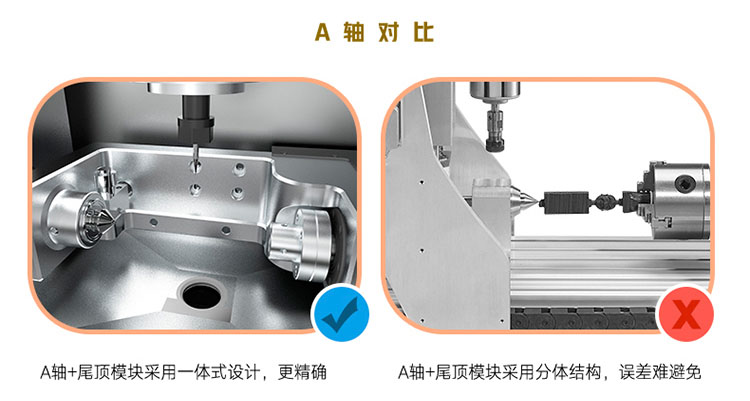 A 轴 对 比

A轴+尾顶模块采用一体式设计，更精确

A轴+尾顶模块采用分体结构，误差难避免